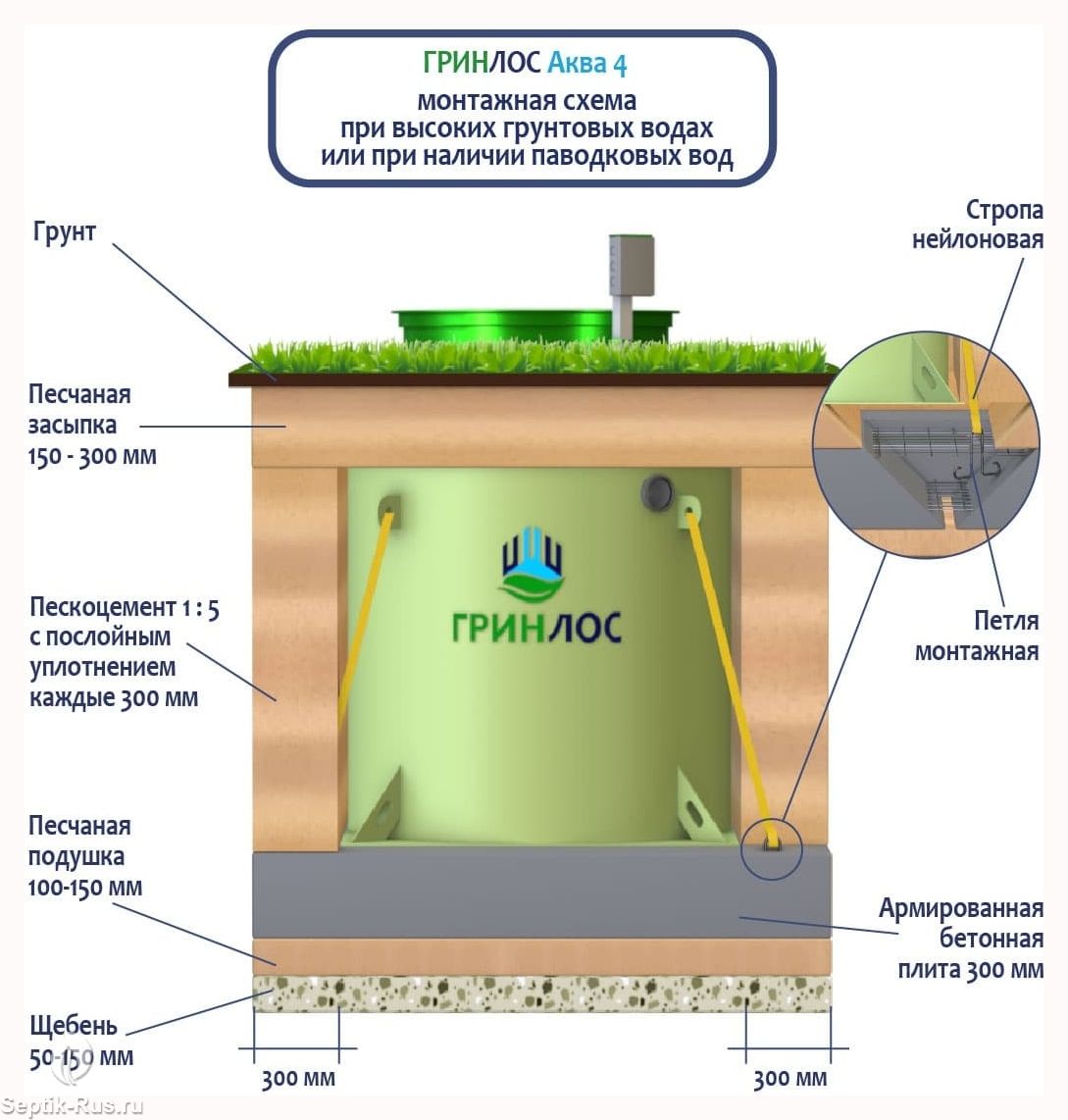 ГРИНЛОС Аква 4
монтажная схема
при высоких грунтовых водах
или при наличии паводковых вод

Грунт

Стропа нейлоновая

Песчаная засыпка 150 - 300 мм

ГРИНЛОС

Пескоцемент 1 : 5 с послойным уплотнением каждые 300 мм

Петля монтажная

Песчаная подушка 100-150 мм

Армированная бетонная плита 300 мм

Щебень 50-150 мм

300 мм

300 мм

Septik-Rus.ru